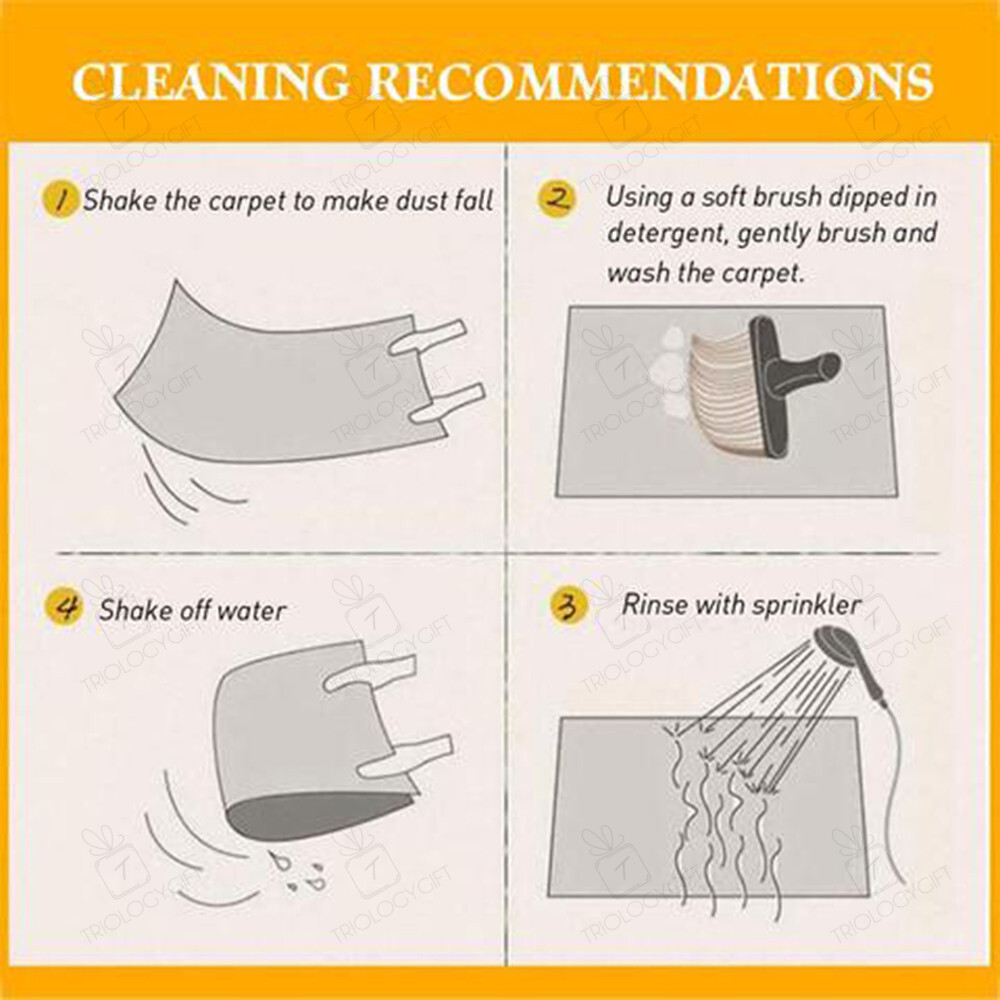 CLEANING RECOMMENDATIONS

1 Shake the carpet to make dust fall

2 Using a soft brush dipped in detergent, gently brush and wash the carpet.

4 Shake off water

3 Rinse with sprinkler

TRIOLOGYGIFT